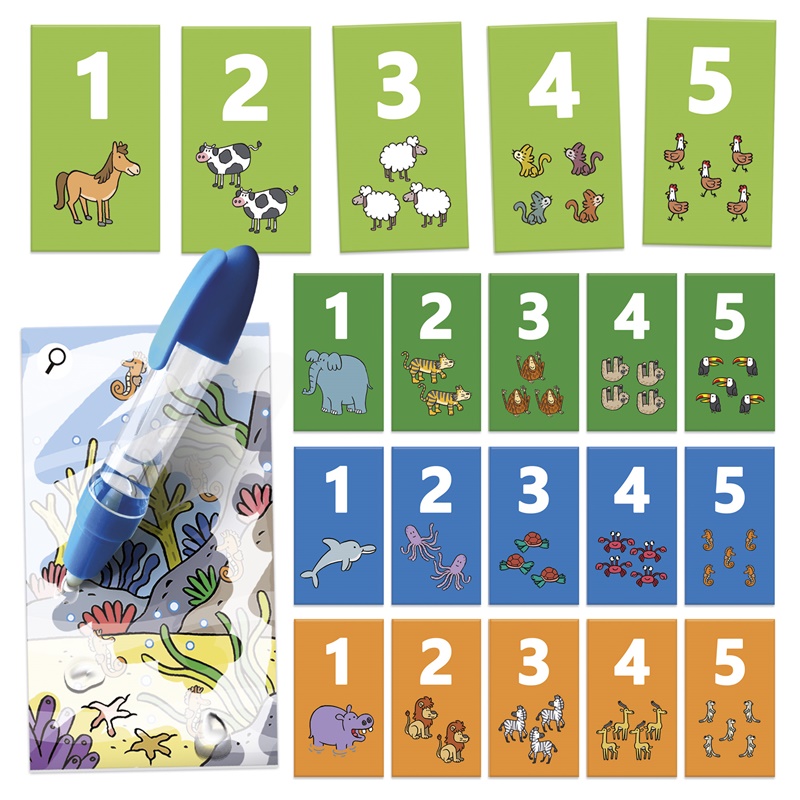 1
2
3
4
5

1
2
3
4
5

1
2
3
4
5

1
2
3
4
5